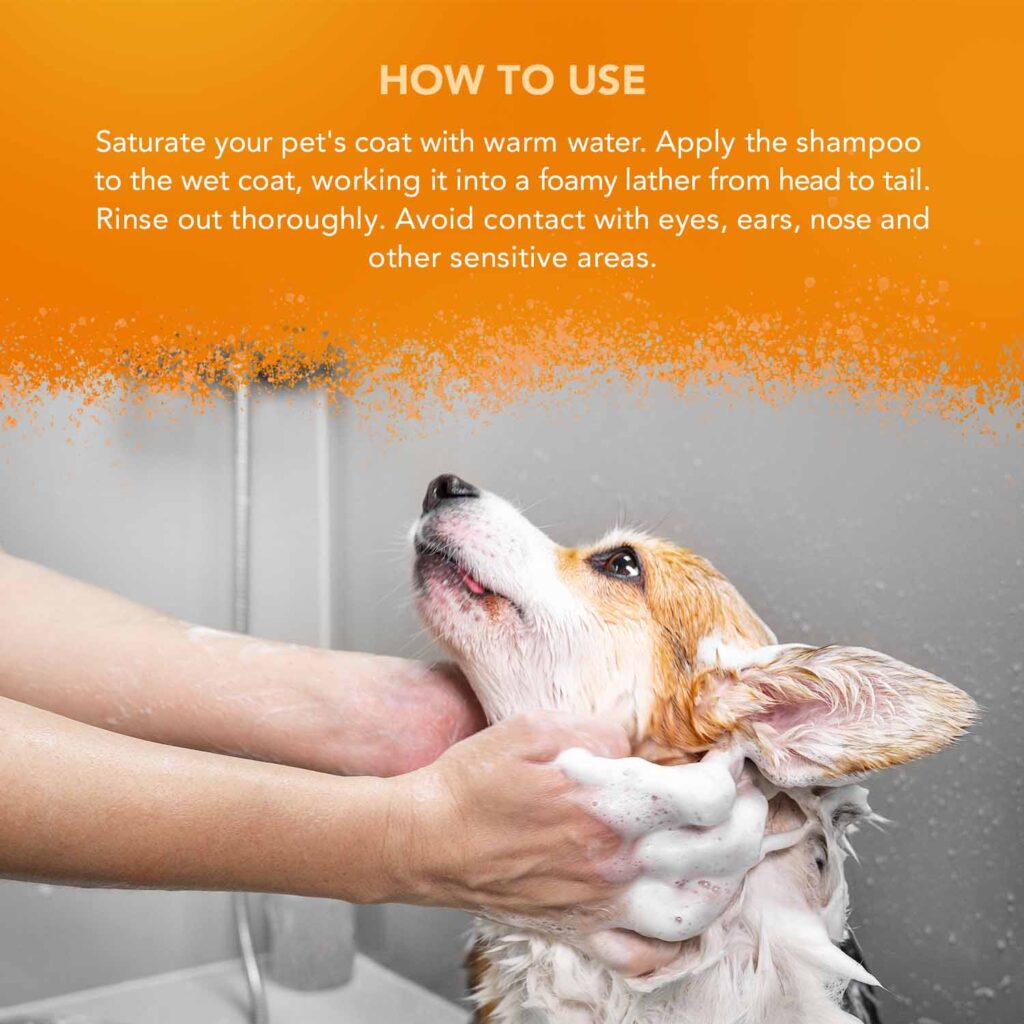 HOW TO USE

Saturate your pet's coat with warm water. Apply the shampoo to the wet coat, working it into a foamy lather from head to tail. Rinse out thoroughly. Avoid contact with eyes, ears, nose and other sensitive areas.