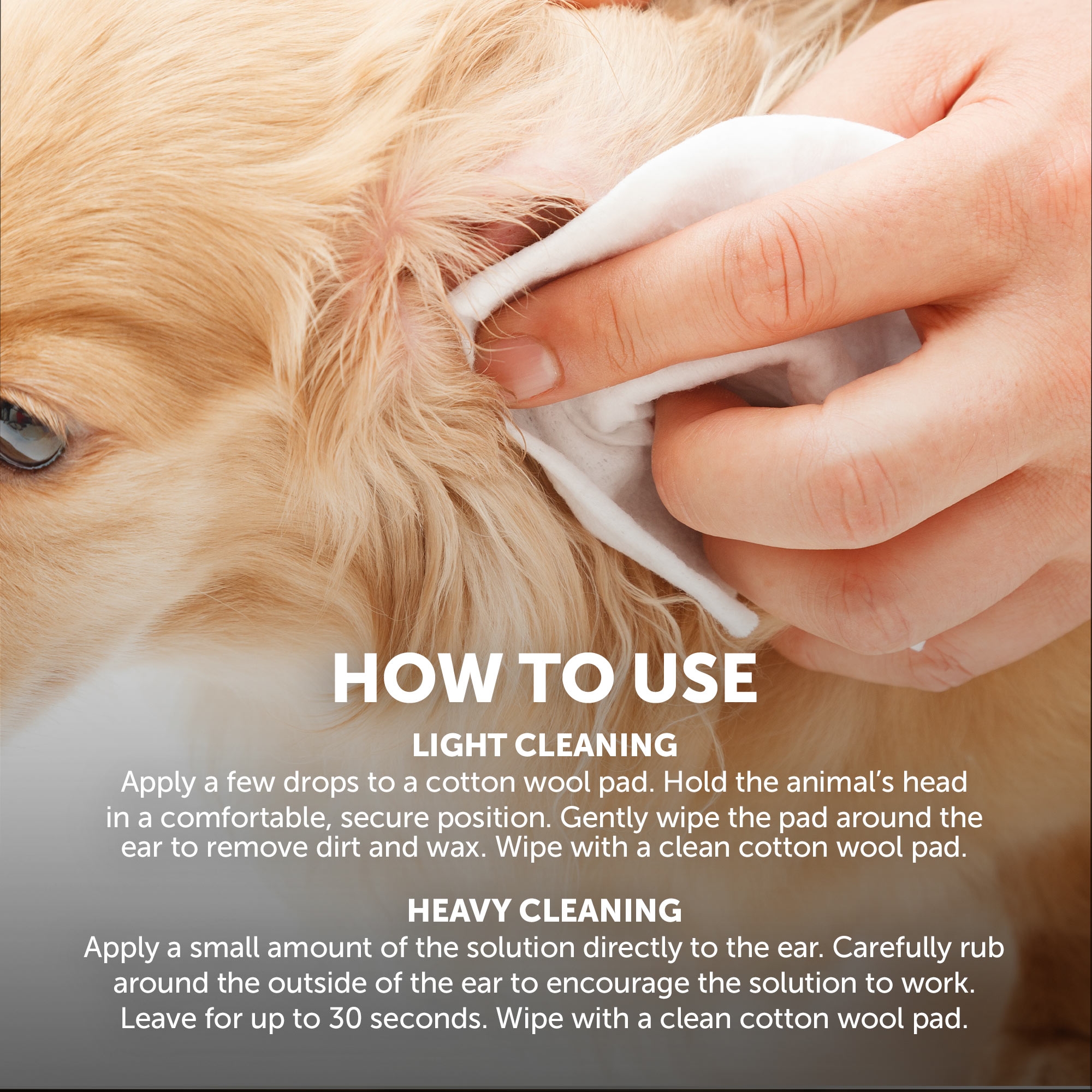 HOW TO USE

LIGHT CLEANING

Apply a few drops to a cotton wool pad. Hold the animal's head in a comfortable, secure position. Gently wipe the pad around the ear to remove dirt and wax. Wipe with a clean cotton wool pad.

HEAVY CLEANING

Apply a small amount of the solution directly to the ear. Carefully rub around the outside of the ear to encourage the solution to work. Leave for up to 30 seconds. Wipe with a clean cotton wool pad.