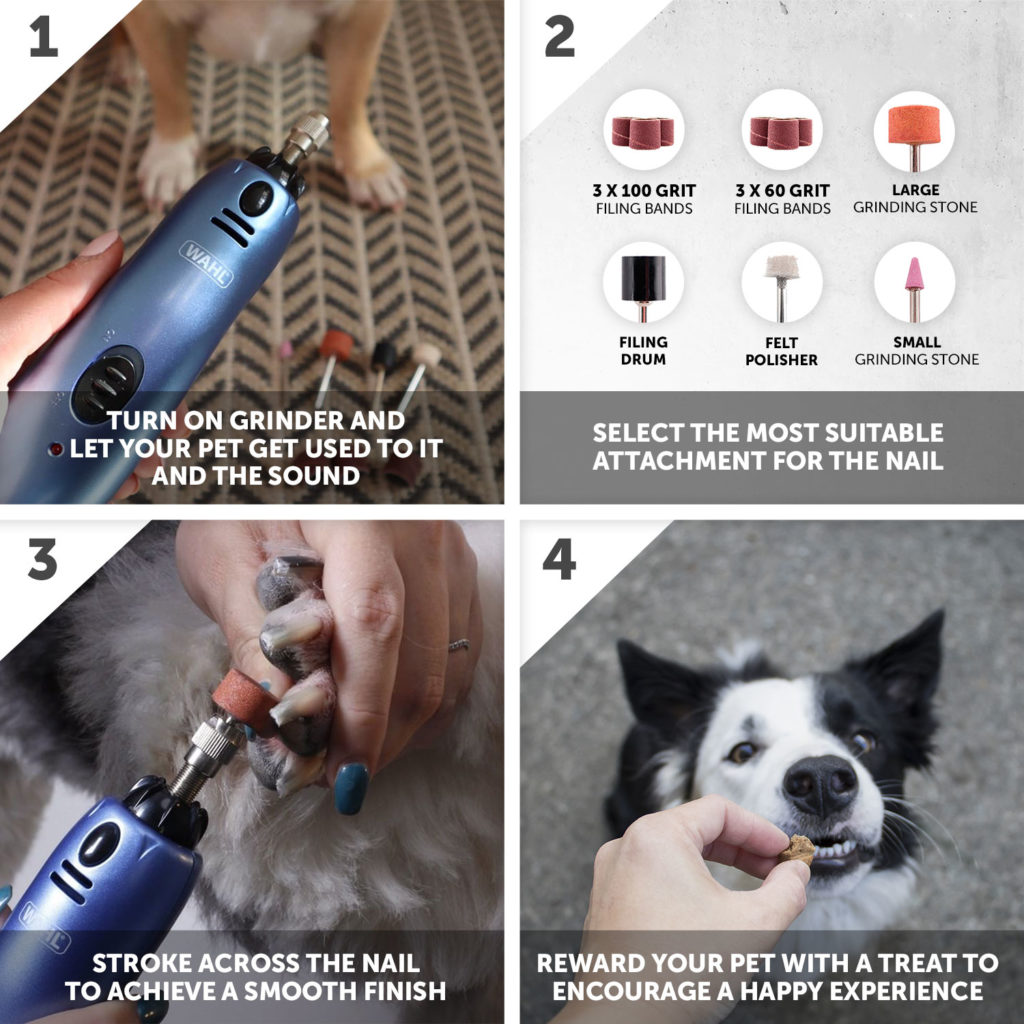 1

WAHL

TURN ON GRINDER AND LET YOUR PET GET USED TO IT AND THE SOUND

2

3 X 100 GRIT FILING BANDS

3 X 60 GRIT FILING BANDS

LARGE GRINDING STONE

FILING DRUM

FELT POLISHER

SMALL GRINDING STONE

SELECT THE MOST SUITABLE ATTACHMENT FOR THE NAIL

3

WAHL

STROKE ACROSS THE NAIL TO ACHIEVE A SMOOTH FINISH

4

REWARD YOUR PET WITH A TREAT TO ENCOURAGE A HAPPY EXPERIENCE