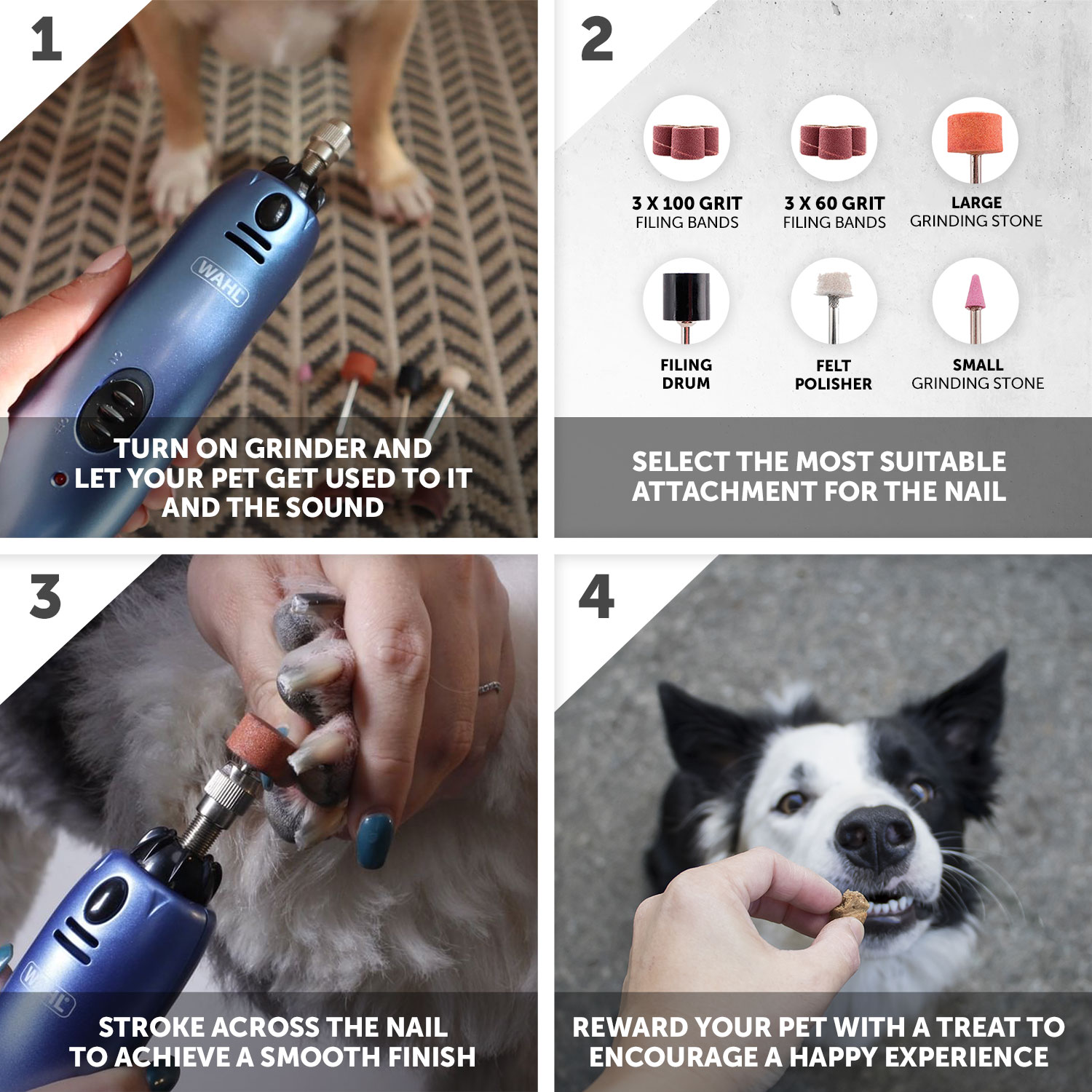 1

WAHL

TURN ON GRINDER AND LET YOUR PET GET USED TO IT AND THE SOUND

2

3 X 100 GRIT FILING BANDS

3 X 60 GRIT FILING BANDS

LARGE GRINDING STONE

FILING DRUM

FELT POLISHER

SMALL GRINDING STONE

SELECT THE MOST SUITABLE ATTACHMENT FOR THE NAIL

3

WAHL

STROKE ACROSS THE NAIL TO ACHIEVE A SMOOTH FINISH

4

REWARD YOUR PET WITH A TREAT TO ENCOURAGE A HAPPY EXPERIENCE